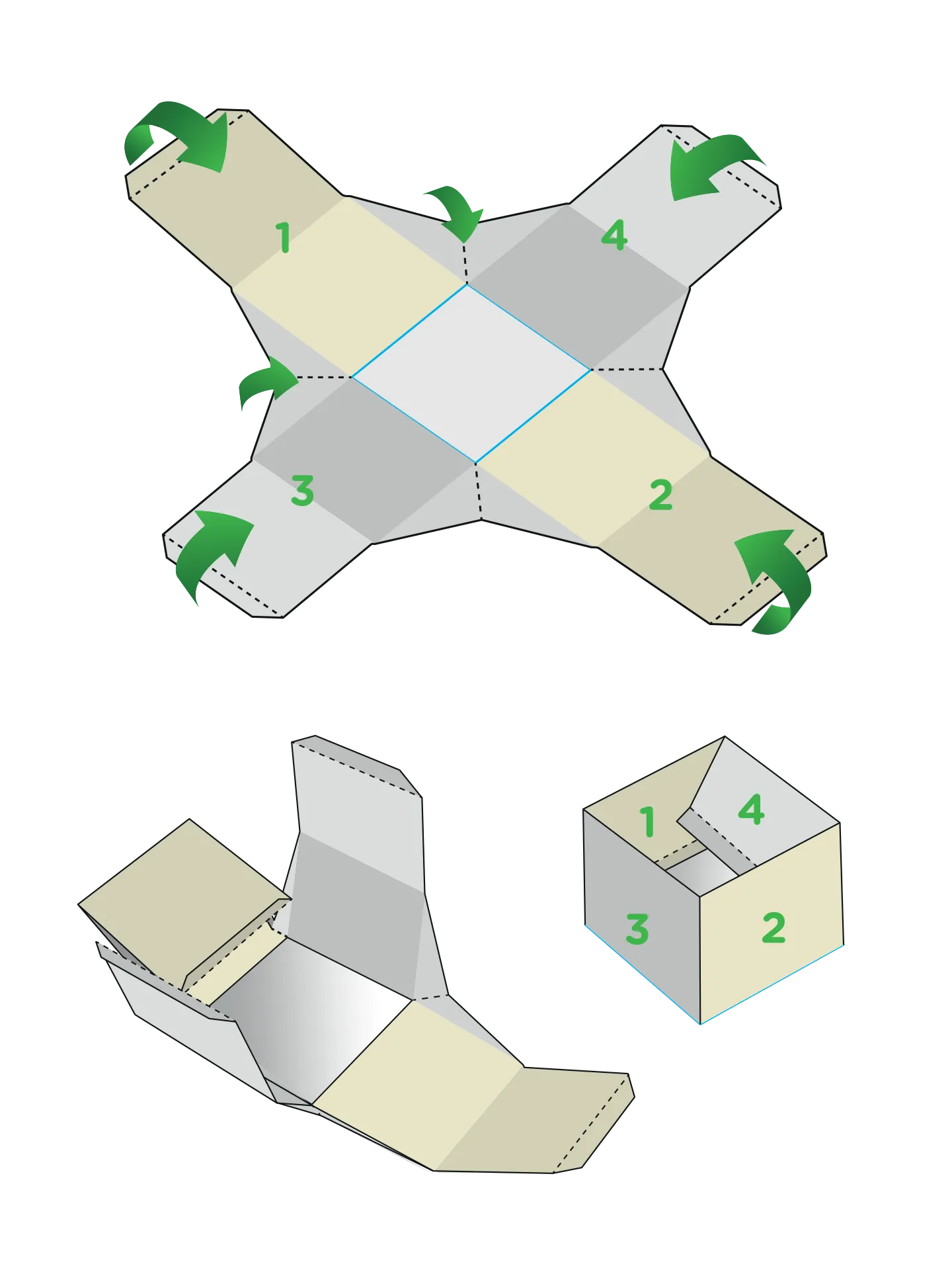 1
4
3
2
1
4
3
2